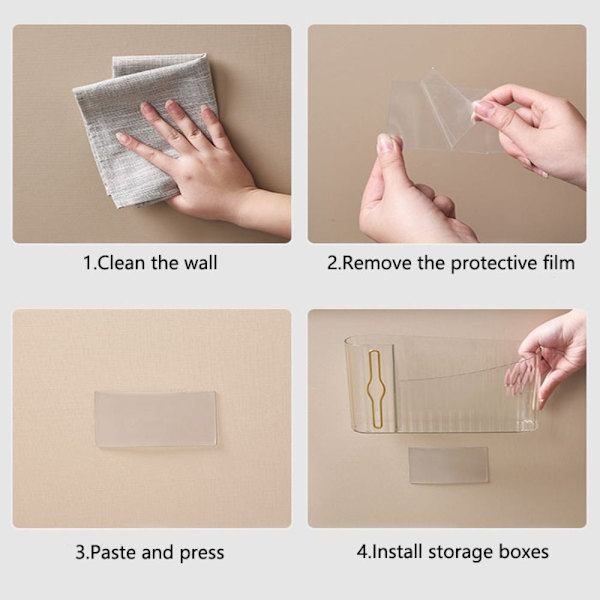 1.Clean the wall

2.Remove the protective film

3.Paste and press

4.Install storage boxes