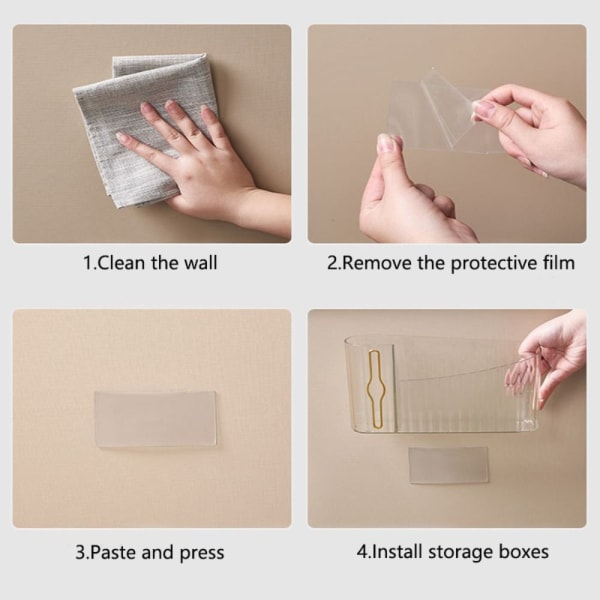 1.Clean the wall

2.Remove the protective film

3.Paste and press

4.Install storage boxes