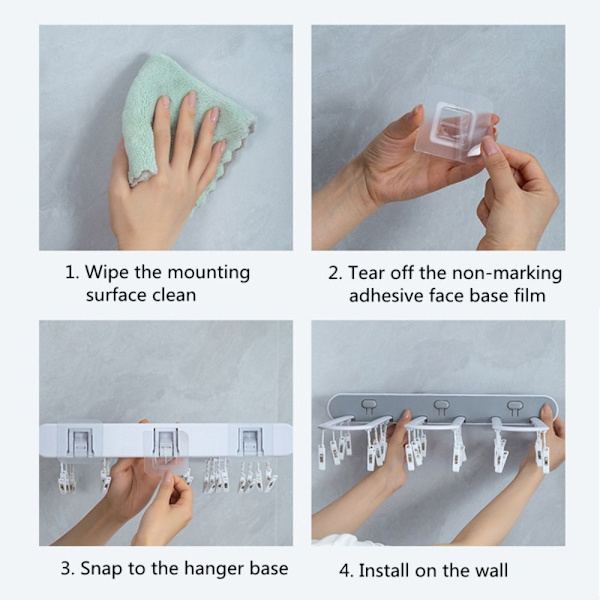 1. Wipe the mounting surface clean

2. Tear off the non-marking adhesive face base film

3. Snap to the hanger base

4. Install on the wall