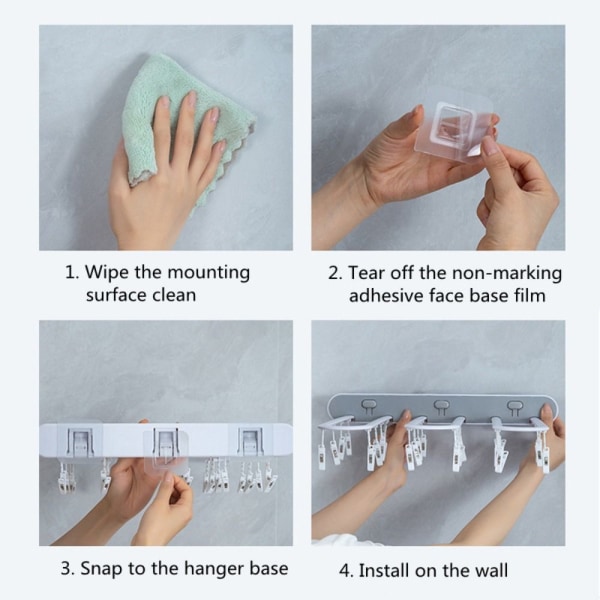 1. Wipe the mounting surface clean

2. Tear off the non-marking adhesive face base film

3. Snap to the hanger base

4. Install on the wall