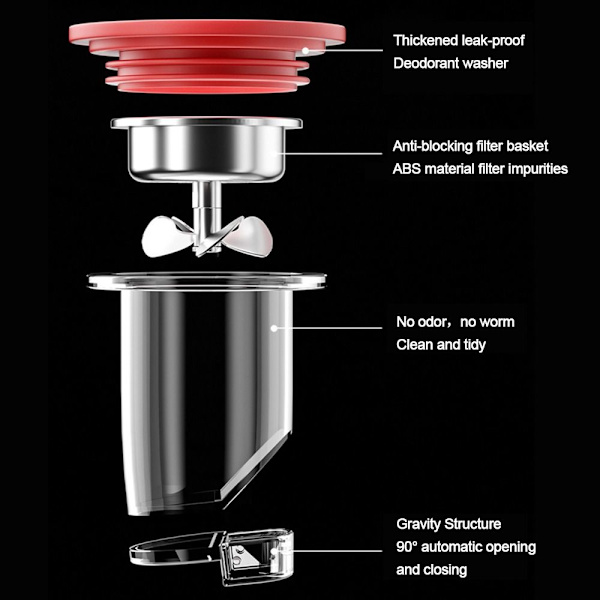 Thickened leak-proof
Deodorant washer

Anti-blocking filter basket
ABS material filter impurities

No odor，no worm
Clean and tidy

Gravity Structure
90° automatic opening
and closing