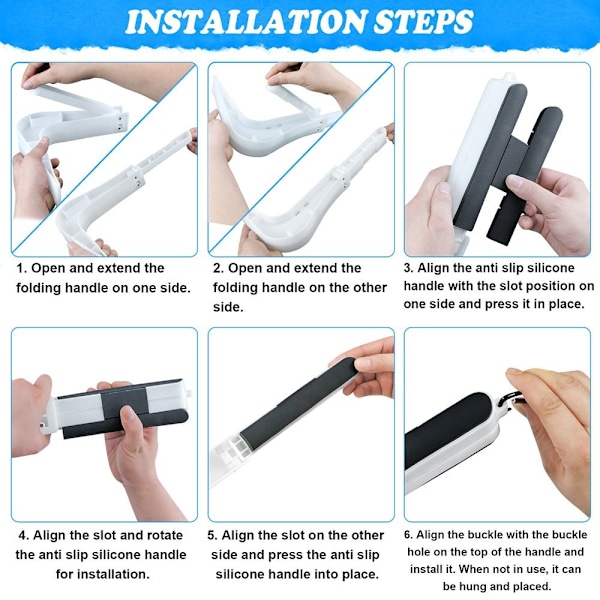 INSTALLATION STEPS

1. Open and extend the folding handle on one side.

2. Open and extend the folding handle on the other side.

3. Align the anti slip silicone handle with the slot position on one side and press it in place.

4. Align the slot and rotate the anti slip silicone handle for installation.

5. Align the slot on the other side and press the anti slip silicone handle into place.

6. Align the buckle with the buckle hole on the top of the handle and install it. When not in use, it can be hung and placed.