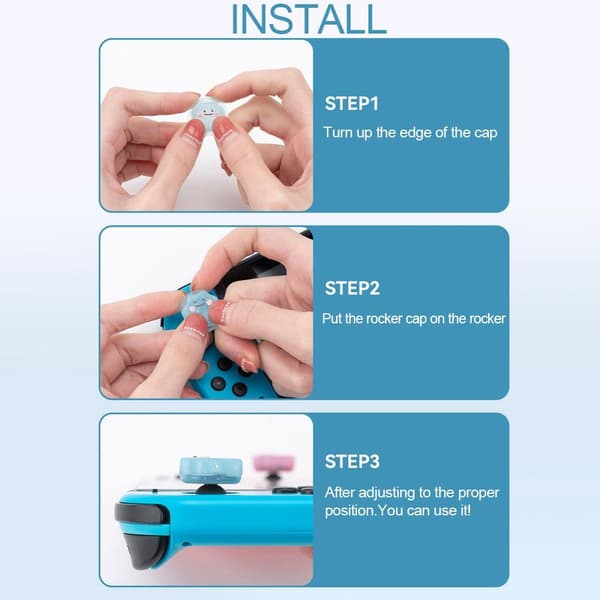 INSTALL

STEP1

Turn up the edge of the cap

STEP2

Put the rocker cap on the rocker

STEP3

After adjusting to the proper position.You can use it!