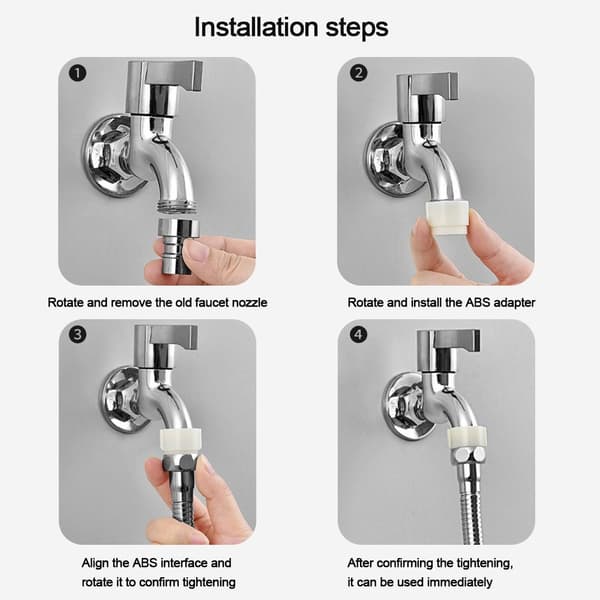 Installation steps

1

Rotate and remove the old faucet nozzle

2

Rotate and install the ABS adapter

3

Align the ABS interface and rotate it to confirm tightening

4

After confirming the tightening, it can be used immediately