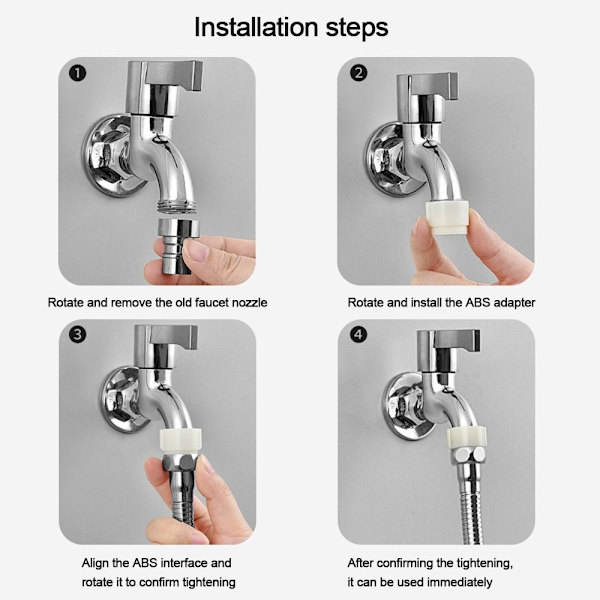 Installation steps

1

Rotate and remove the old faucet nozzle

2

Rotate and install the ABS adapter

3

Align the ABS interface and rotate it to confirm tightening

4

After confirming the tightening, it can be used immediately