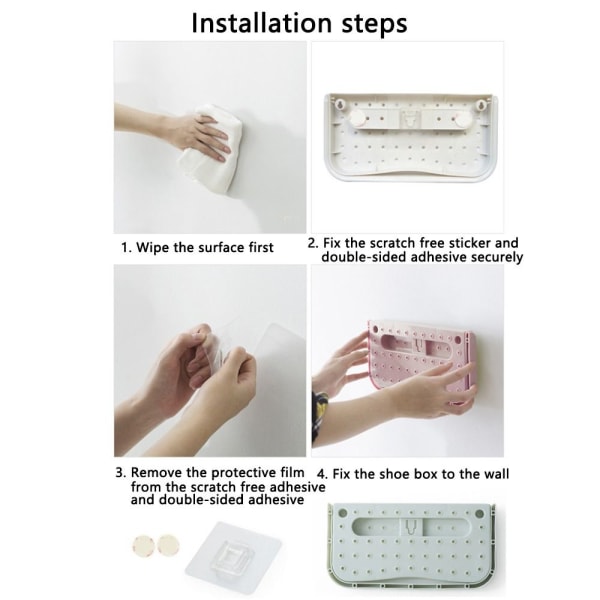 Installation steps

1. Wipe the surface first

2. Fix the scratch free sticker and double-sided adhesive securely

3. Remove the protective film from the scratch free adhesive and double-sided adhesive

4. Fix the shoe box to the wall