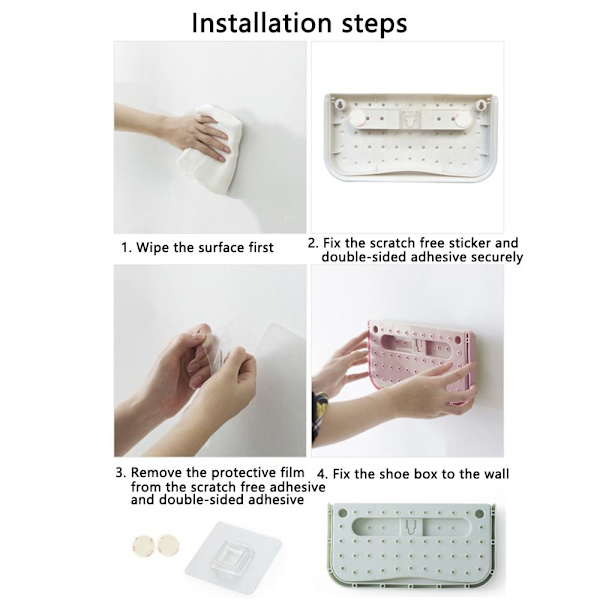 Installation steps

1. Wipe the surface first

2. Fix the scratch free sticker and double-sided adhesive securely

3. Remove the protective film from the scratch free adhesive and double-sided adhesive

4. Fix the shoe box to the wall