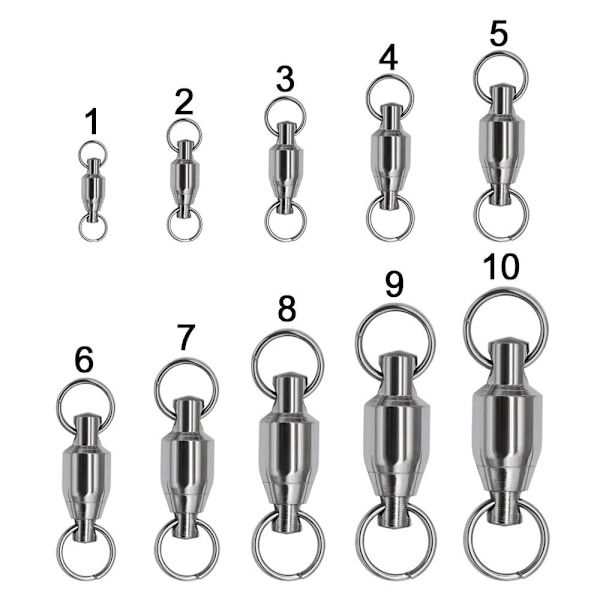 1 2 3 4 5

6 7 8 9 10