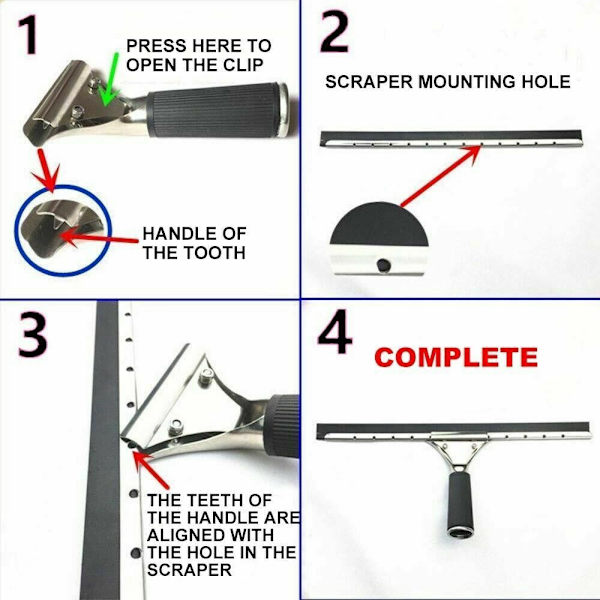 1

PRESS HERE TO OPEN THE CLIP

HANDLE OF THE TOOTH

2

SCRAPER MOUNTING HOLE

3

THE TEETH OF THE HANDLE ARE ALIGNED WITH THE HOLE IN THE SCRAPER

4

COMPLETE