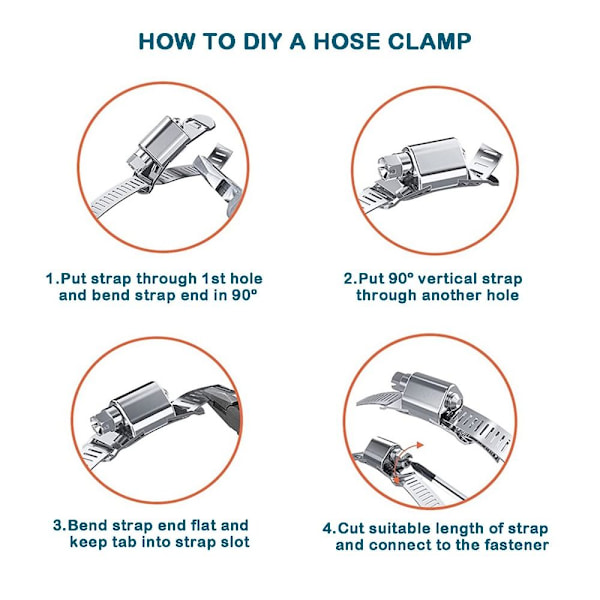 HOW TO DIY A HOSE CLAMP

1.Put strap through 1st hole and bend strap end in 90º

2.Put 90º vertical strap through another hole

3.Bend strap end flat and keep tab into strap slot

4.Cut suitable length of strap and connect to the fastener