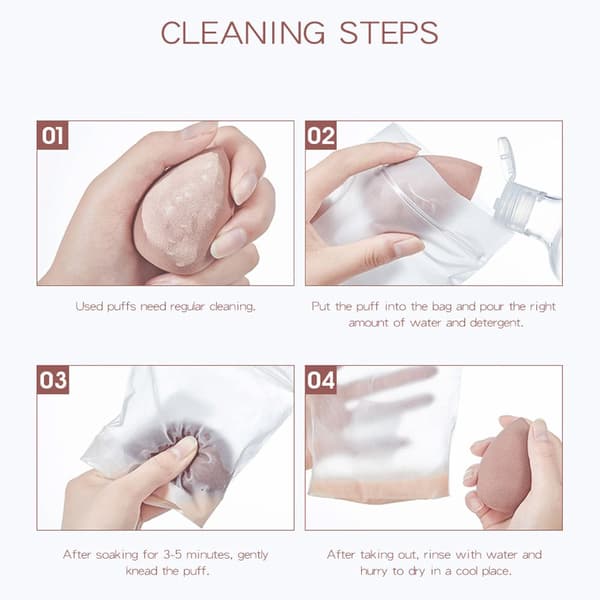 CLEANING STEPS

01

Used puffs need regular cleaning.

02

Put the puff into the bag and pour the right amount of water and detergent.

03

After soaking for 3-5 minutes, gently knead the puff.

04

After taking out, rinse with water and hurry to dry in a cool place.