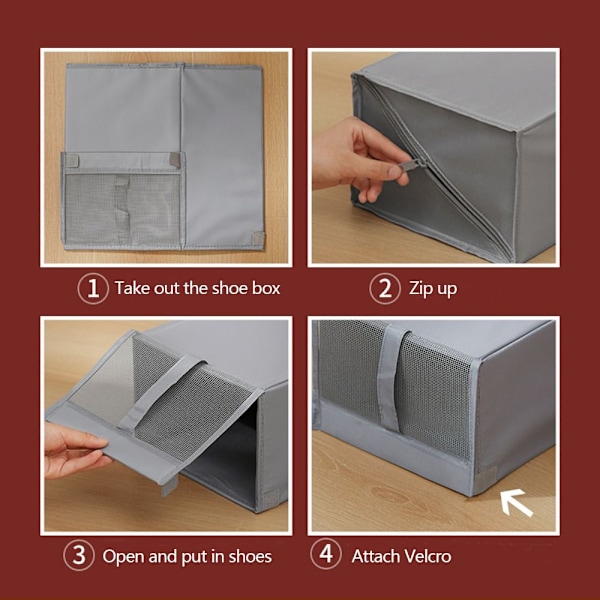 1 Take out the shoe box

2 Zip up

3 Open and put in shoes

4 Attach Velcro