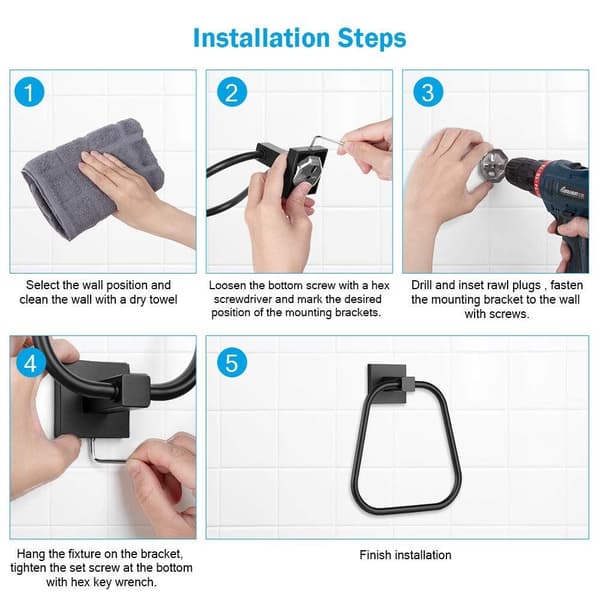 Installation Steps

1

Select the wall position and clean the wall with a dry towel

2

Loosen the bottom screw with a hex screwdriver and mark the desired position of the mounting brackets.

3

Drill and inset rawl plugs , fasten the mounting bracket to the wall with screws.

4

Hang the fixture on the bracket, tighten the set screw at the bottom with hex key wrench.

5

Finish installation