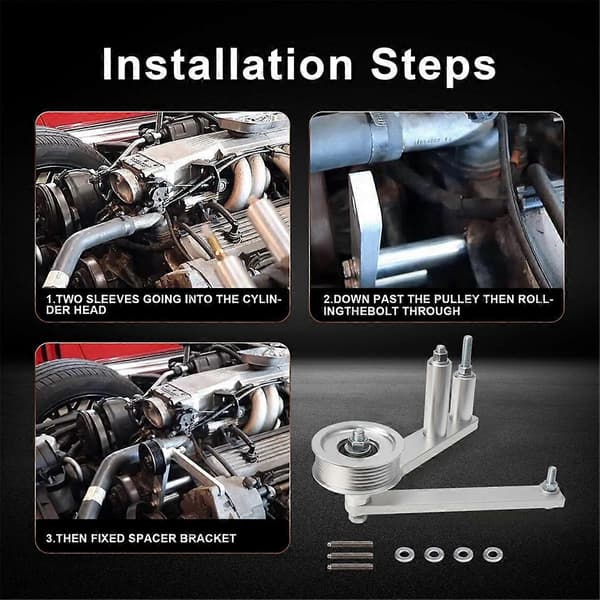 Installation Steps

1.TWO SLEEVES GOING INTO THE CYLINDER HEAD

2.DOWN PAST THE PULLEY THEN ROLLINGTHEBOLT THROUGH

3.THEN FIXED SPACER BRACKET