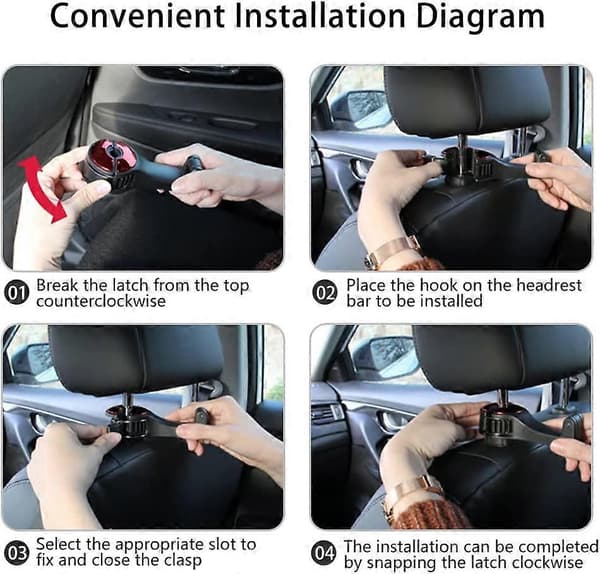 Convenient Installation Diagram

01 Break the latch from the top counterclockwise

02 Place the hook on the headrest bar to be installed

03 Select the appropriate slot to fix and close the clasp

04 The installation can be completed by snapping the latch clockwise