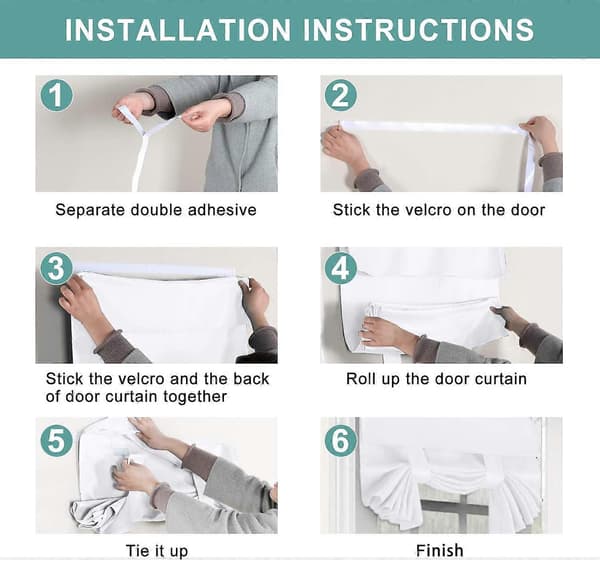 INSTALLATION INSTRUCTIONS

1

Separate double adhesive

2

Stick the velcro on the door

3

Stick the velcro and the back of door curtain together

4

Roll up the door curtain

5

Tie it up

6

Finish