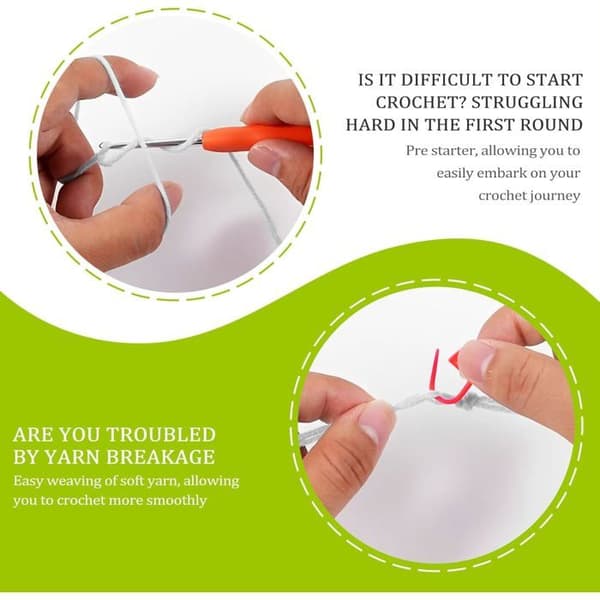 IS IT DIFFICULT TO START CROCHET? STRUGGLING HARD IN THE FIRST ROUND

Pre starter, allowing you to easily embark on your crochet journey

ARE YOU TROUBLED BY YARN BREAKAGE

Easy weaving of soft yarn, allowing you to crochet more smoothly