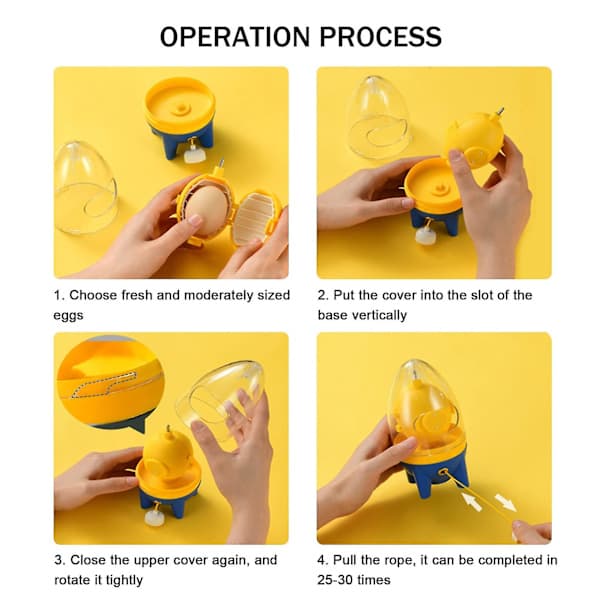 OPERATION PROCESS

1. Choose fresh and moderately sized eggs

2. Put the cover into the slot of the base vertically

3. Close the upper cover again, and rotate it tightly

4. Pull the rope, it can be completed in 25-30 times