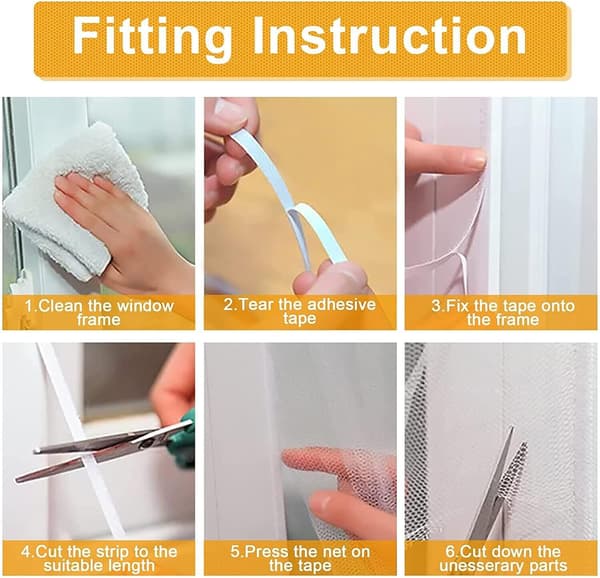 Fitting Instruction

1.Clean the window frame

2.Tear the adhesive tape

3.Fix the tape onto the frame

4.Cut the strip to the suitable length

5.Press the net on the tape

6.Cut down the unesserary parts