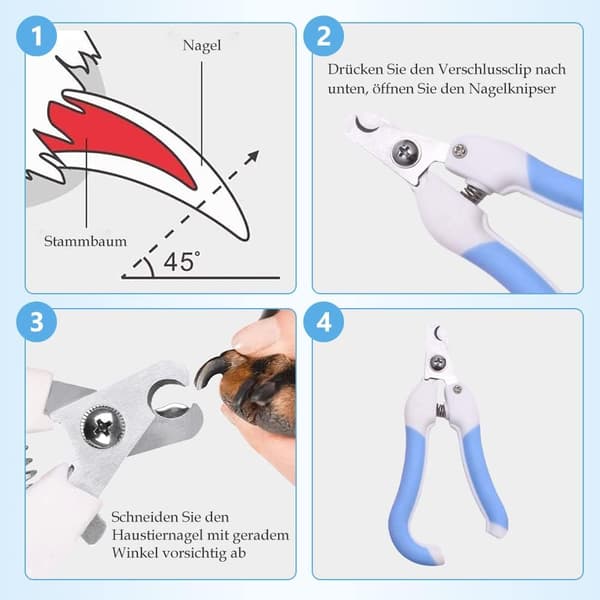 1

Nagel

Stammbaum

45°

2

Drücken Sie den Verschlussclip nach unten, öffnen Sie den Nagelknipser

3

Schneiden Sie den Haustiernagel mit geradem Winkel vorsichtig ab

4