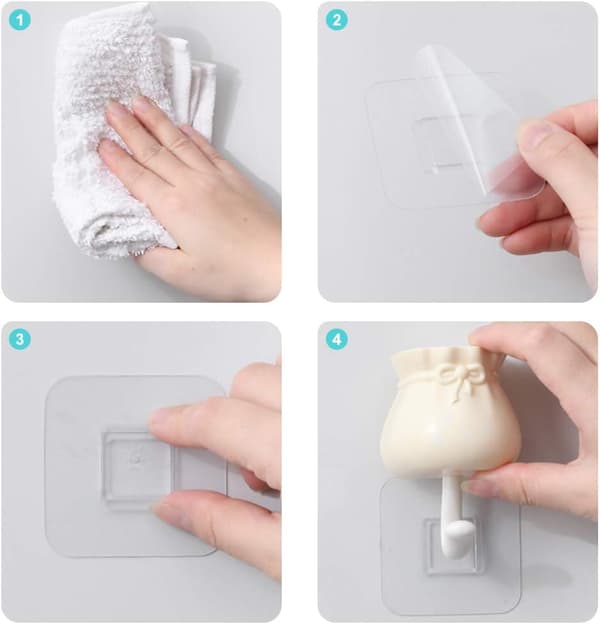 1

2

3

4