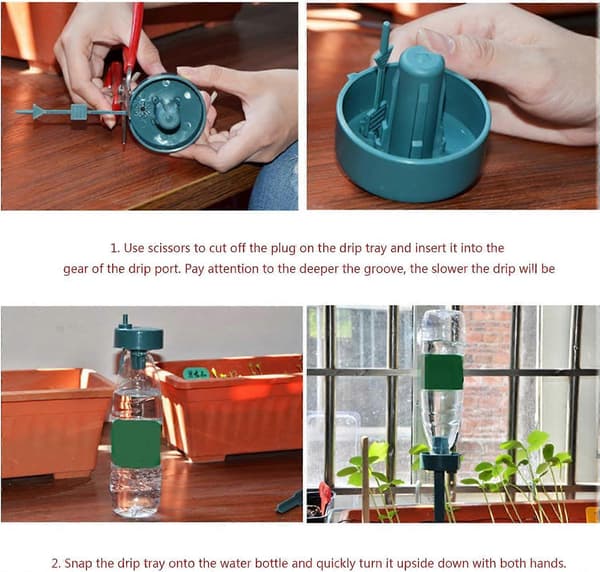 1. Use scissors to cut off the plug on the drip tray and insert it into the gear of the drip port. Pay attention to the deeper the groove, the slower the drip will be

2. Snap the drip tray onto the water bottle and quickly turn it upside down with both hands.