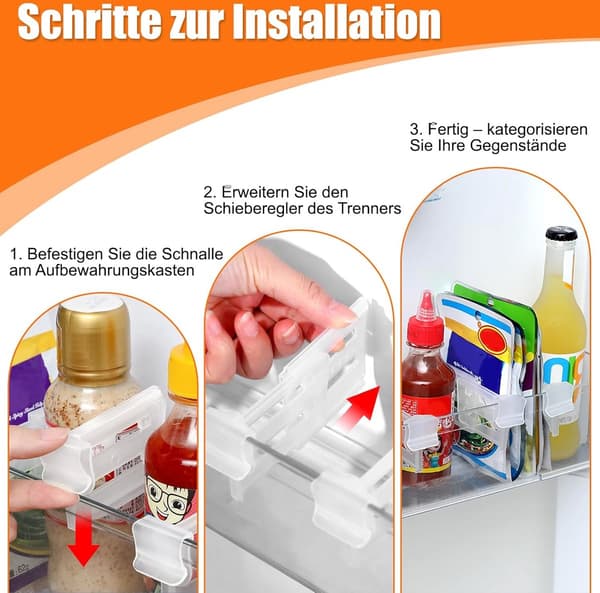 Schritte zur Installation

1. Befestigen Sie die Schnalle am Aufbewahrungskasten

2. Erweitern Sie den Schieberegler des Trenners

3. Fertig – kategorisieren Sie Ihre Gegenstände