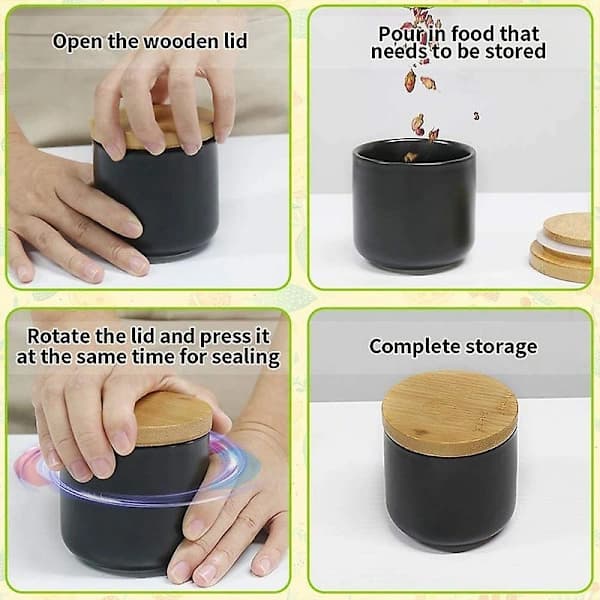 Open the wooden lid

Pour in food that needs to be stored

Rotate the lid and press it at the same time for sealing

Complete storage