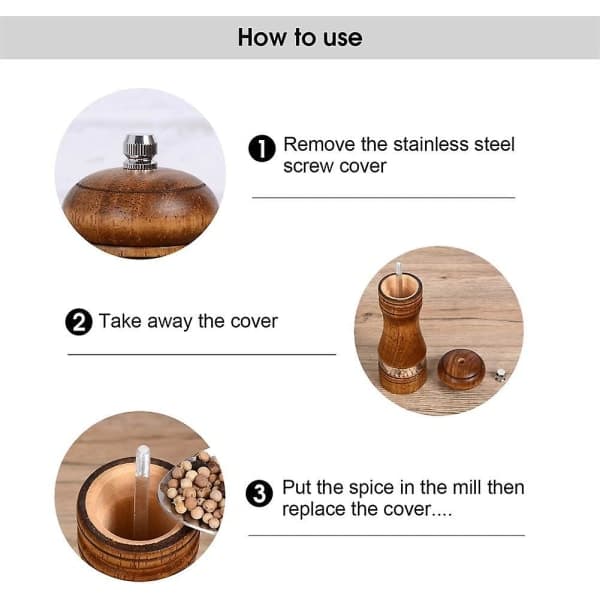 How to use

1 Remove the stainless steel screw cover

2 Take away the cover

3 Put the spice in the mill then replace the cover....