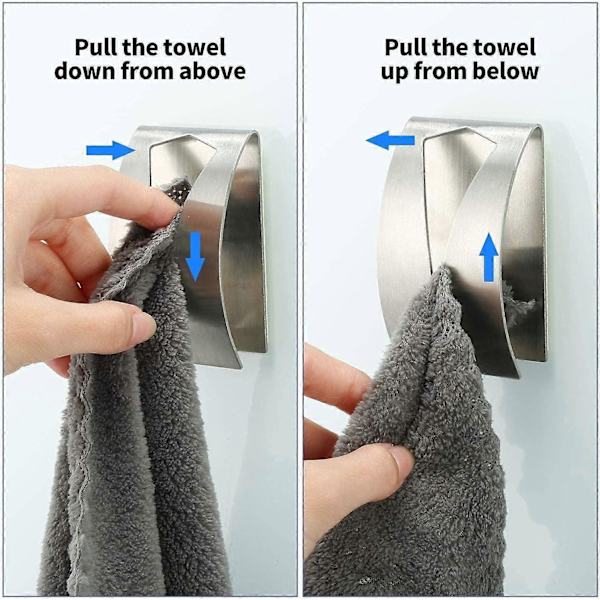 Pull the towel down from above

Pull the towel up from below