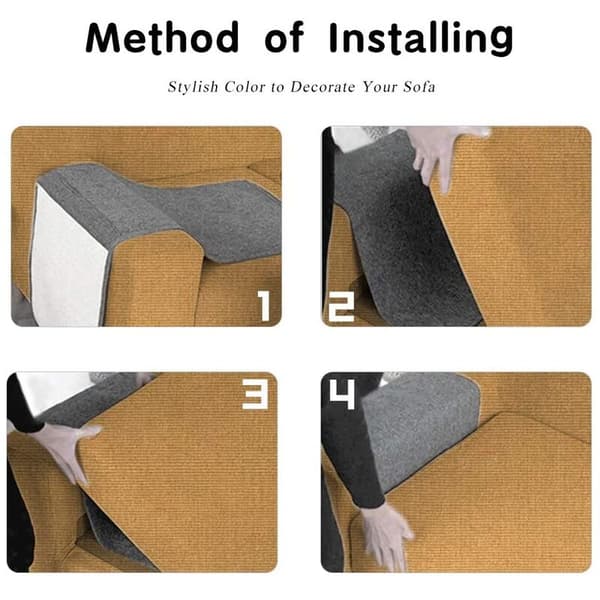 Method of Installing

Stylish Color to Decorate Your Sofa

1

2

3

4