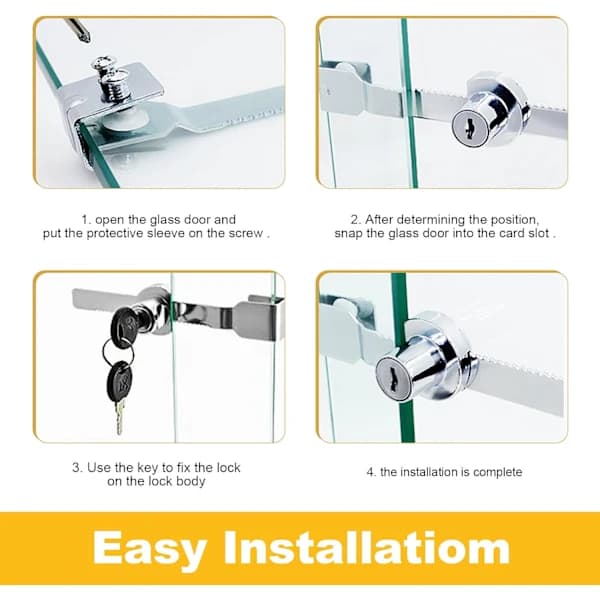 1. open the glass door and put the protective sleeve on the screw .

2. After determining the position, snap the glass door into the card slot .

3. Use the key to fix the lock on the lock body

4. the installation is complete

Easy Installatiom