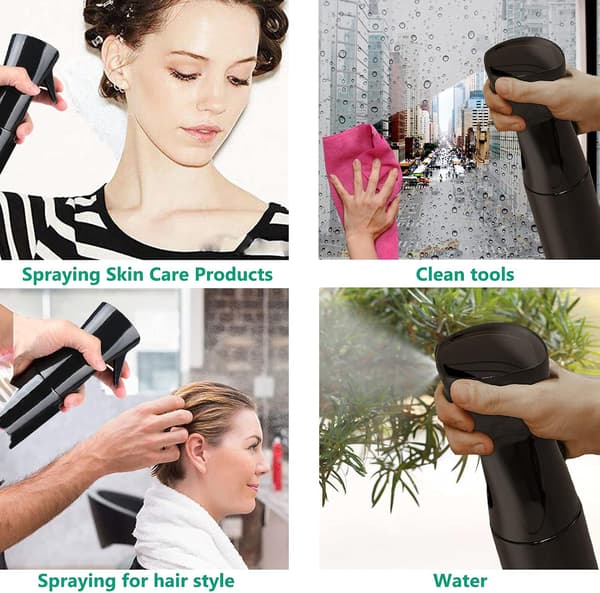 Spraying Skin Care Products

Clean tools

Spraying for hair style

Water