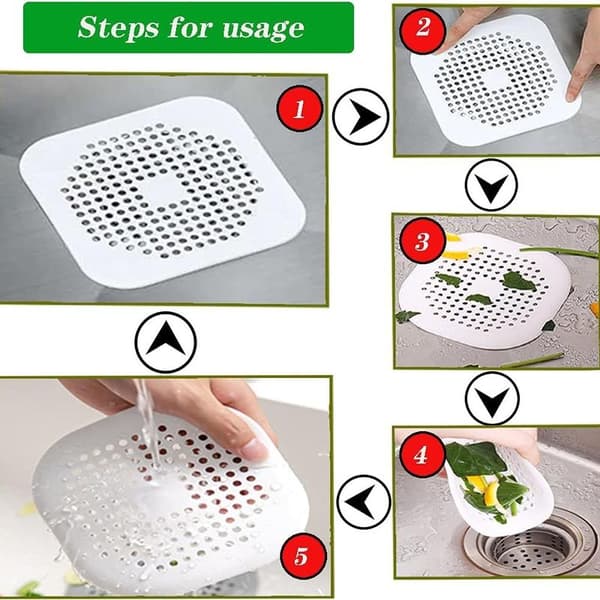 Steps for usage

1

2

3

4

5