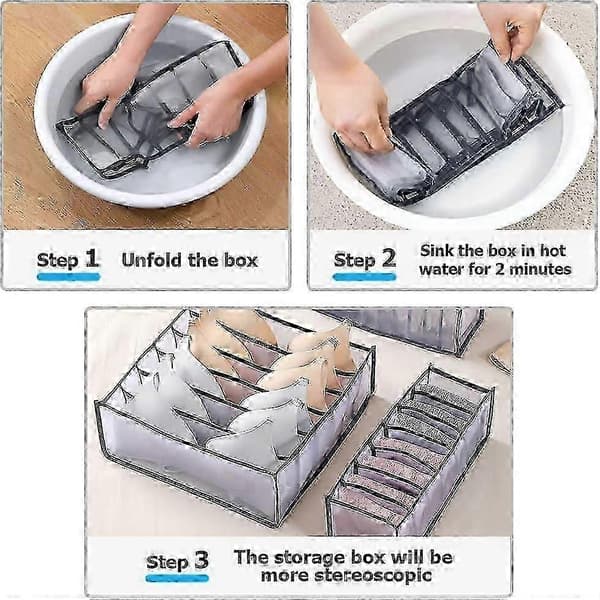 Step 1 Unfold the box

Step 2 Sink the box in hot water for 2 minutes

Step 3 The storage box will be more stereoscopic