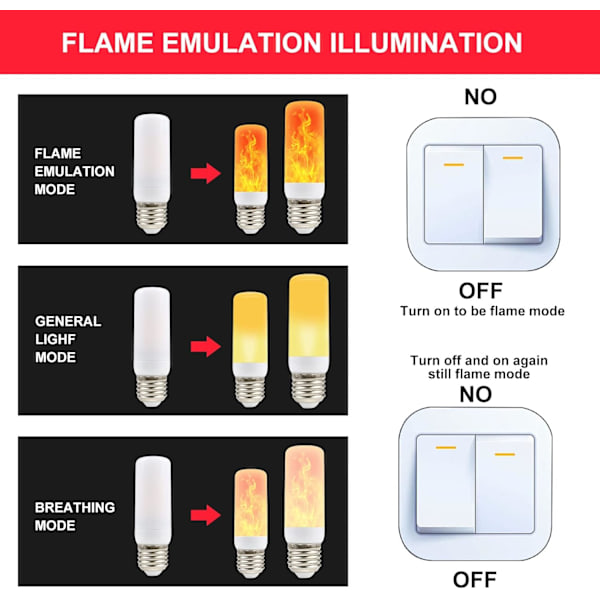 FLAME EMULATION ILLUMINATION

FLAME EMULATION MODE

GENERAL LIGHF MODE

BREATHING MODE

NO

OFF
Turn on to be flame mode

Turn off and on again still flame mode

NO

OFF