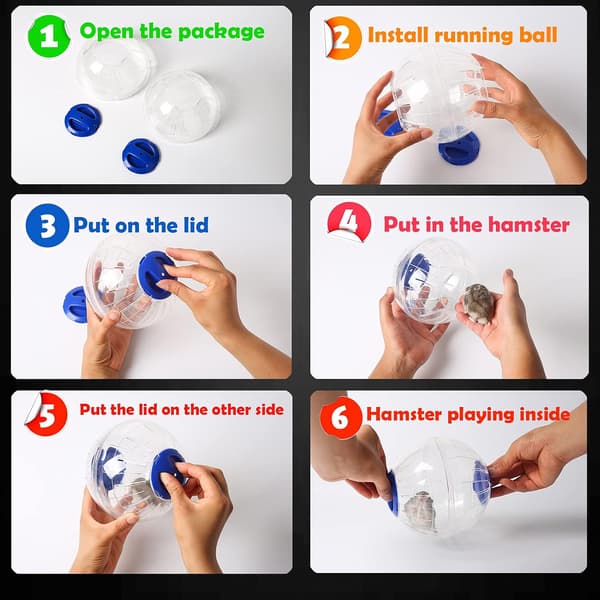 1 Open the package

2 Install running ball

3 Put on the lid

4 Put in the hamster

5 Put the lid on the other side

6 Hamster playing inside