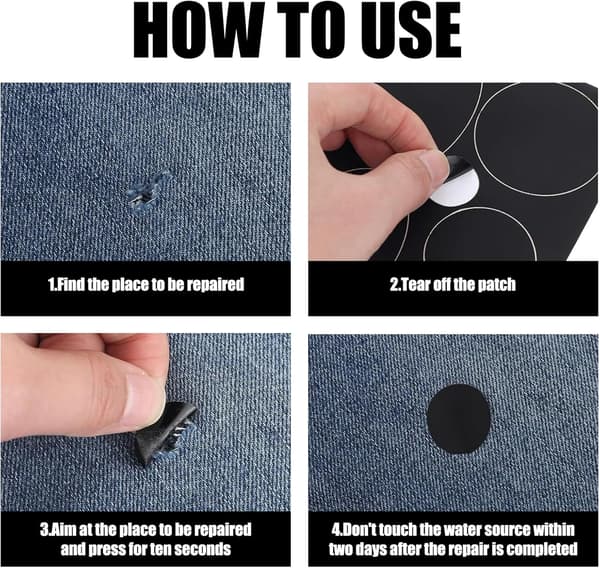 HOW TO USE

1.Find the place to be repaired

2.Tear off the patch

3.Aim at the place to be repaired and press for ten seconds

4.Don't touch the water source within two days after the repair is completed