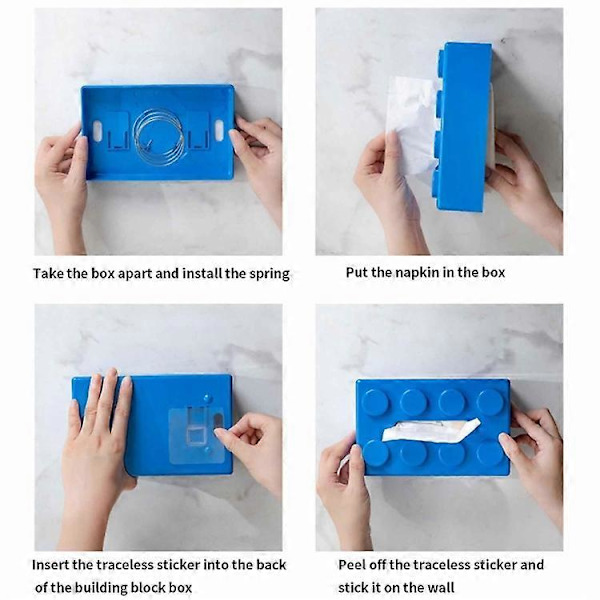 Take the box apart and install the spring

Put the napkin in the box

Insert the traceless sticker into the back of the building block box

Peel off the traceless sticker and stick it on the wall