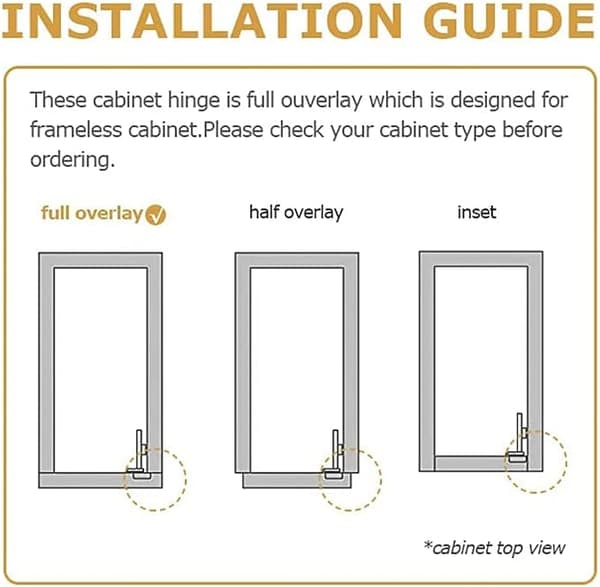 INSTALLATION GUIDE

These cabinet hinge is full ouverlay which is designed for frameless cabinet.Please check your cabinet type before ordering.

full overlay

half overlay

inset

*cabinet top view