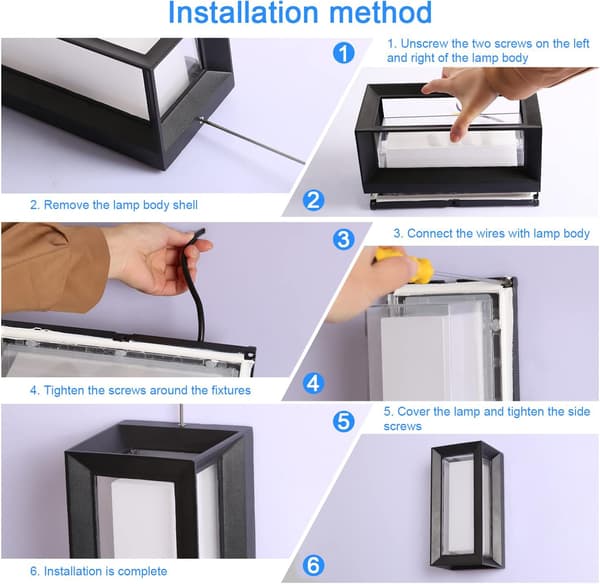 Installation method

1

1. Unscrew the two screws on the left and right of the lamp body

2. Remove the lamp body shell

2

3

3. Connect the wires with lamp body

4. Tighten the screws around the fixtures

4

5

5. Cover the lamp and tighten the side screws

6. Installation is complete

6