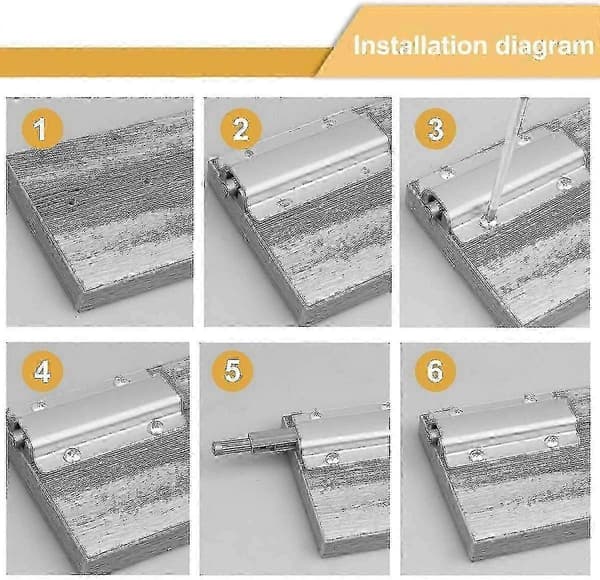 Installation diagram

1

2

3

4

5

6