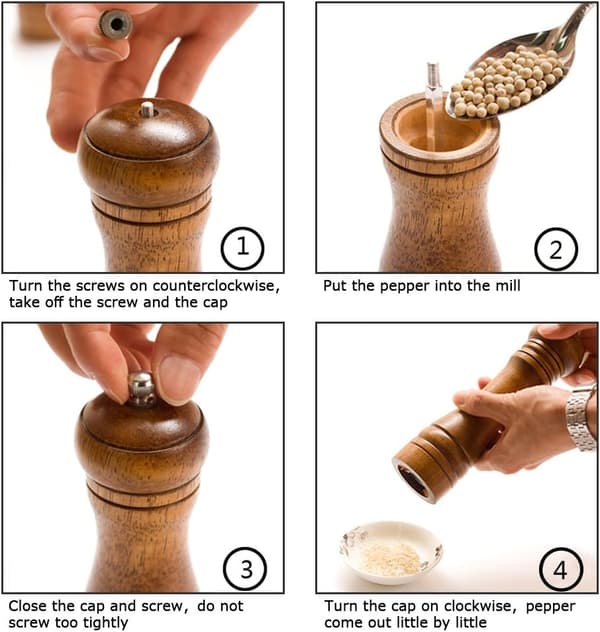 1

Turn the screws on counterclockwise, take off the screw and the cap

2

Put the pepper into the mill

3

Close the cap and screw, do not screw too tightly

4

Turn the cap on clockwise, pepper come out little by little