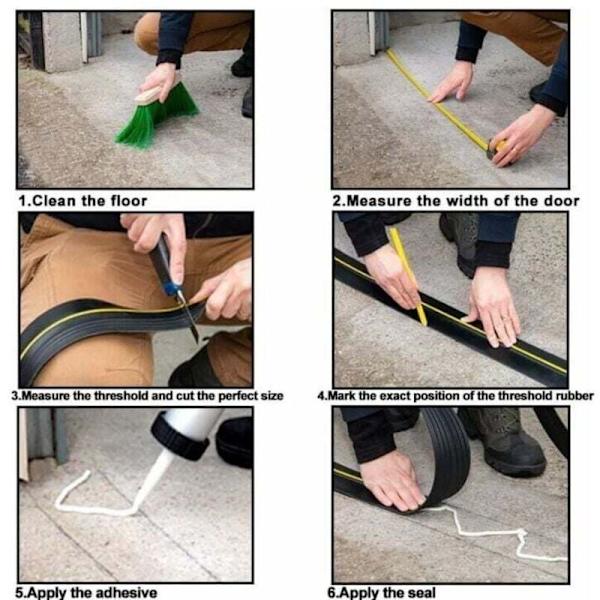 1.Clean the floor

2.Measure the width of the door

3.Measure the threshold and cut the perfect size

4.Mark the exact position of the threshold rubber

5.Apply the adhesive

6.Apply the seal