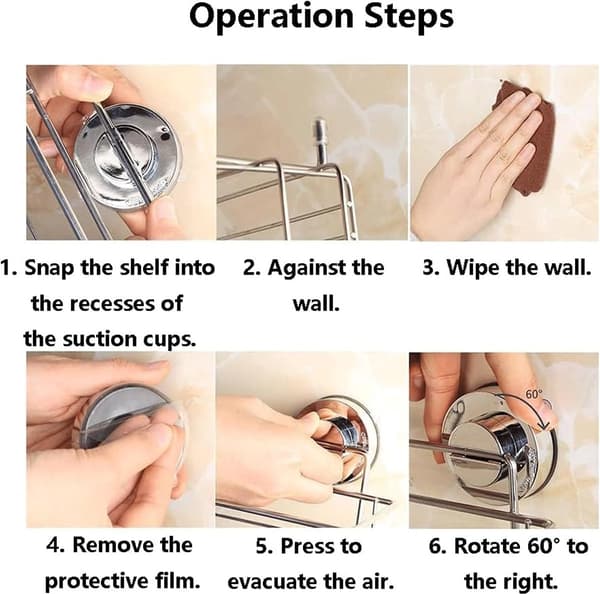 Operation Steps

1. Snap the shelf into the recesses of the suction cups.

2. Against the wall.

3. Wipe the wall.

60°

4. Remove the protective film.

5. Press to evacuate the air.

6. Rotate 60° to the right.