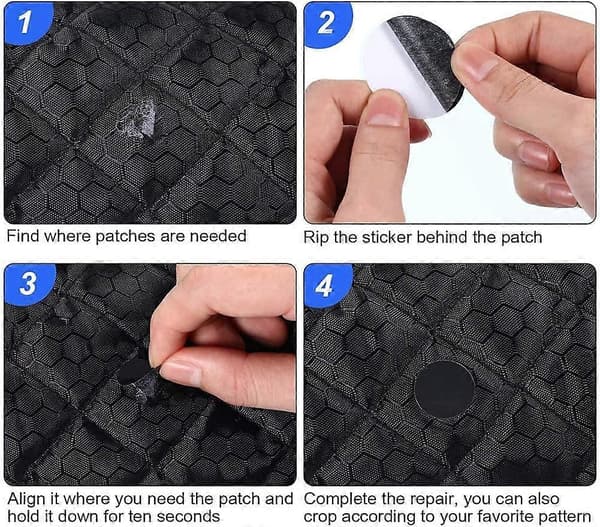 1

Find where patches are needed

2

Rip the sticker behind the patch

3

Align it where you need the patch and hold it down for ten seconds

4

Complete the repair, you can also crop according to your favorite pattern