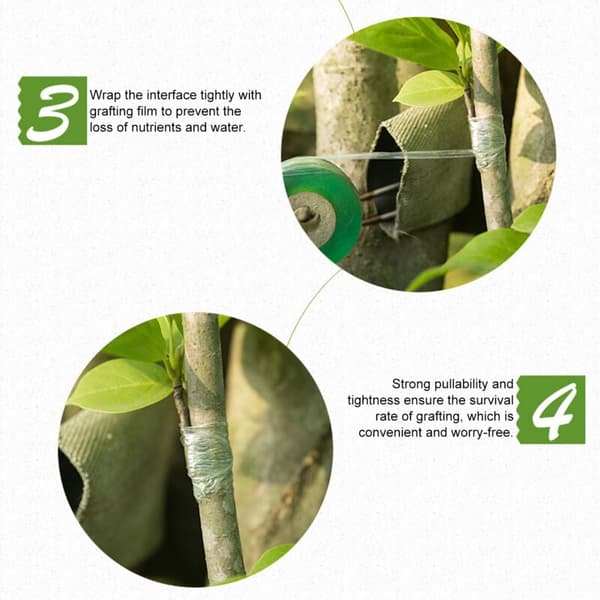 3

Wrap the interface tightly with grafting film to prevent the loss of nutrients and water.

Strong pullability and tightness ensure the survival rate of grafting, which is convenient and worry-free.

4