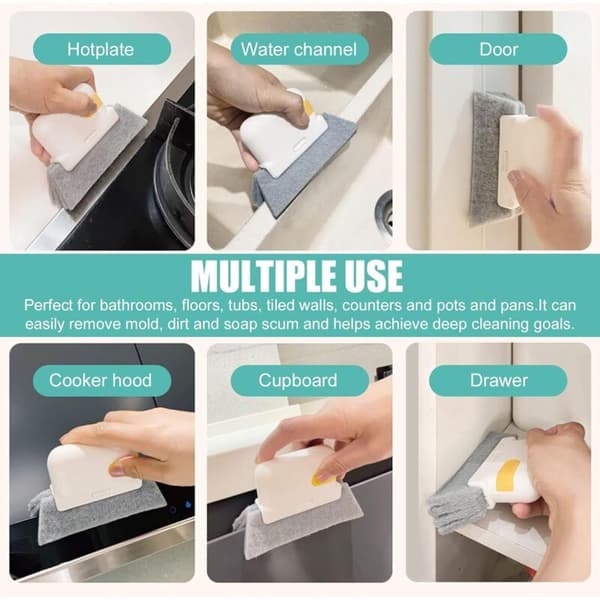 Hotplate

Water channel

Door

MULTIPLE USE

Perfect for bathrooms, floors, tubs, tiled walls, counters and pots and pans.It can easily remove mold, dirt and soap scum and helps achieve deep cleaning goals.

Cooker hood

Cupboard

Drawer