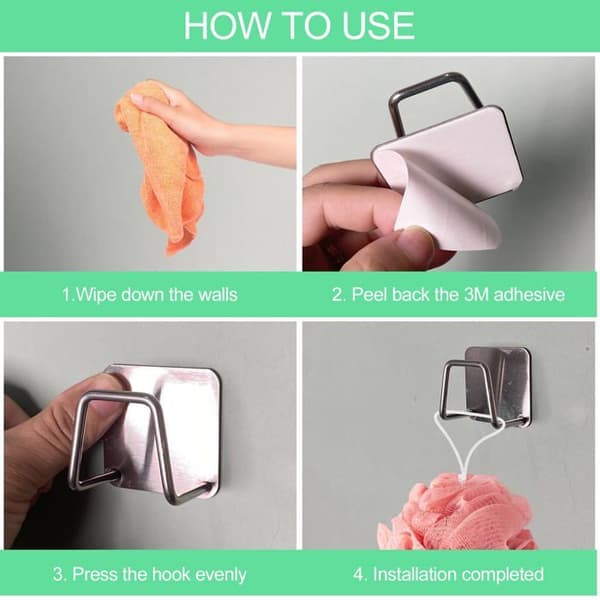 HOW TO USE

1.Wipe down the walls

2. Peel back the 3M adhesive

3. Press the hook evenly

4. Installation completed