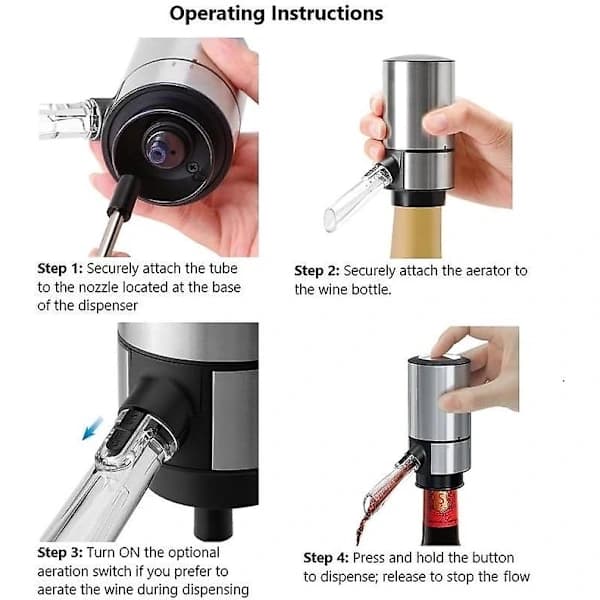 Operating Instructions

Step 1: Securely attach the tube to the nozzle located at the base of the dispenser

Step 2: Securely attach the aerator to the wine bottle.

Step 3: Turn ON the optional aeration switch if you prefer to aerate the wine during dispensing

Step 4: Press and hold the button to dispense; release to stop the flow